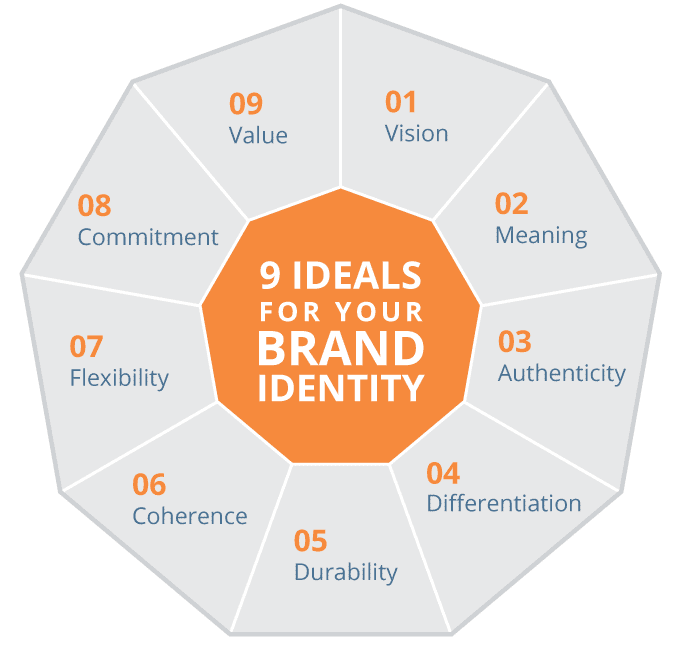 9 IDEALS FOR YOUR BRAND IDENTITY

01
Vision

02
Meaning

03
Authenticity

04
Differentiation

05
Durability

06
Coherence

07
Flexibility

08
Commitment

09
Value